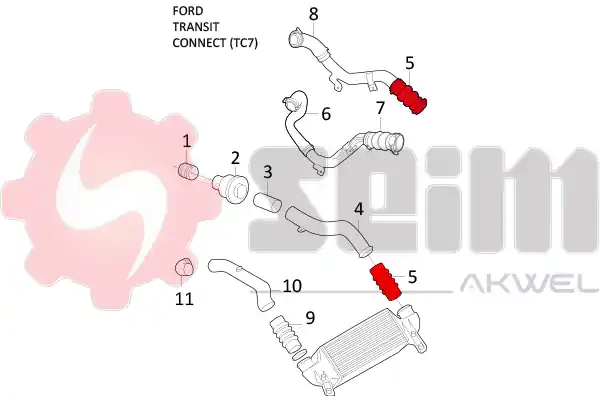 FORD
TRANSIT
CONNECT (TC7)

8
5
6
7
1
2
3
4
5
10
11
9

seim
AKWEL