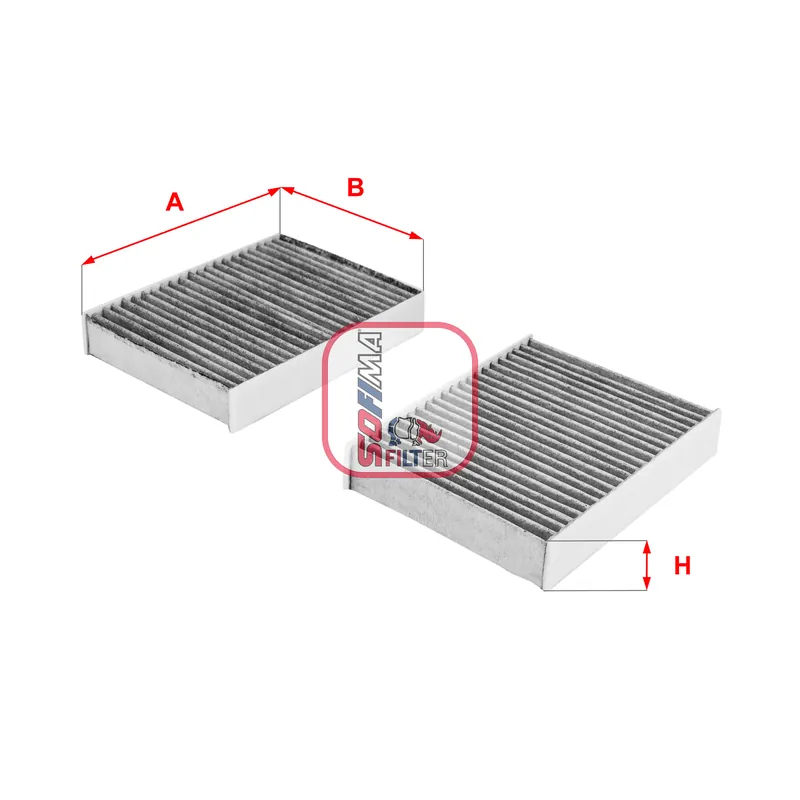 A
B
SOFIMA
FILTER
H