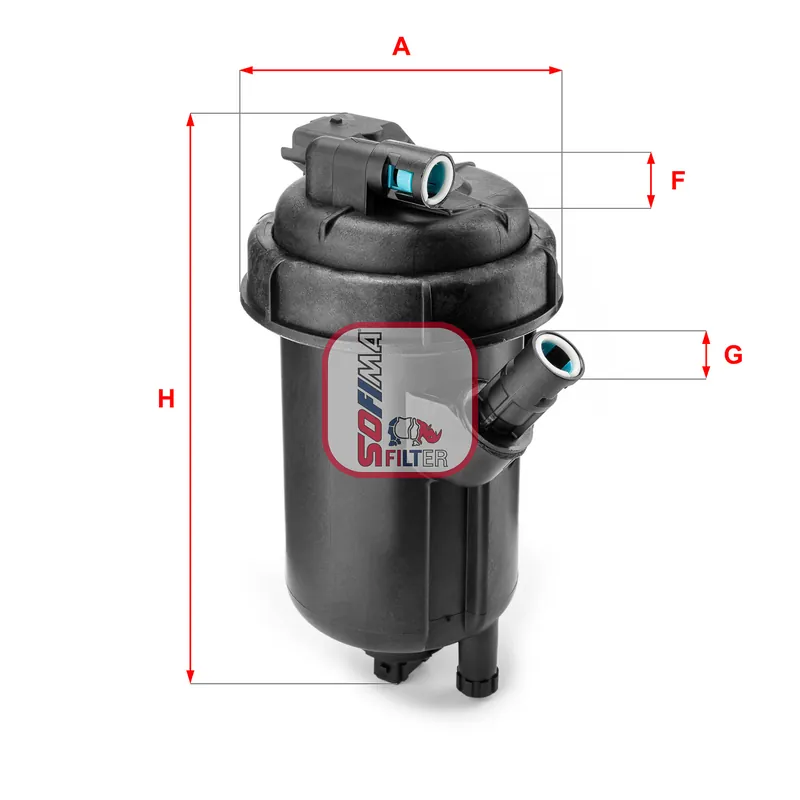 A

F

G

H

SOFIMA
FILTER