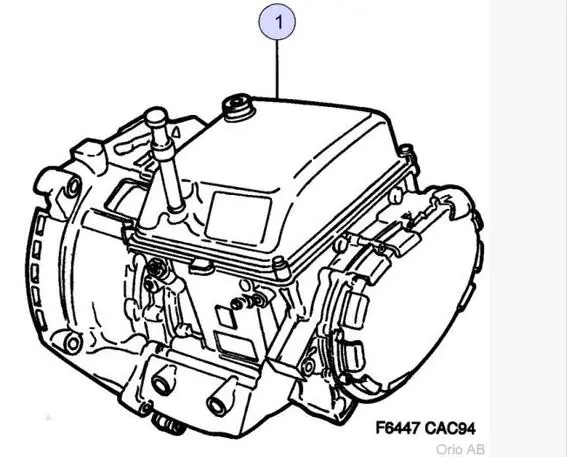 1

F6447 CAC94

Orio AB